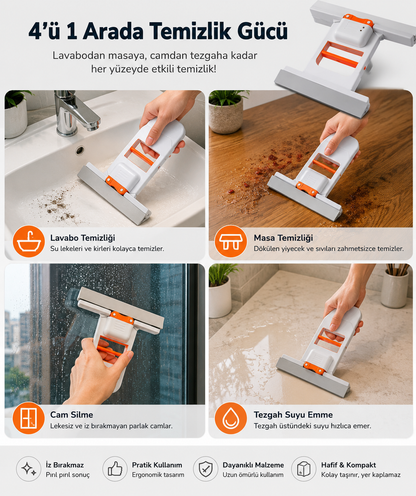 4'ü 1 Arada Temizlik Gücü

Lavabodan masaya, camdan tezgaha kadar her yüzeyde etkili temizlik!

Lavabo Temizliği
Su lekeleri ve kirleri kolayca temizler.

Masa Temizliği
Dökülen yiyecek ve sıvıları zahmetsizce temizler.

Cam Silme
Lekesiz ve iz bırakmayan parlak camlar.

Tezgah Suyu Emme
Tezgah üstündeki suyu hızlıca emer.

İz Bırakmaz
Pırıl pırıl sonuç

Pratik Kullanım
Ergonomik tasarım

Dayanıklı Malzeme
Uzun ömürlü kullanım

Hafif & Kompakt
Kolay taşınır, yer kaplamaz